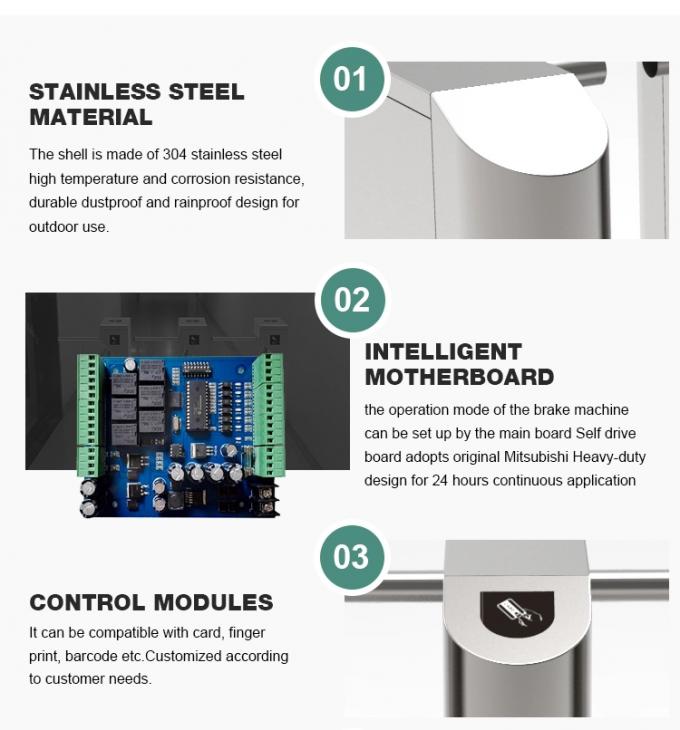 01

STAINLESS STEEL MATERIAL

The shell is made of 304 stainless steel high temperature and corrosion resistance, durable dustproof and rainproof design for outdoor use.

02

INTELLIGENT MOTHERBOARD

the operation mode of the brake machine can be set up by the main board Self drive board adopts original Mitsubishi Heavy-duty design for 24 hours continuous application

03

CONTROL MODULES

It can be compatible with card, finger print, barcode etc.Customized according to customer needs.