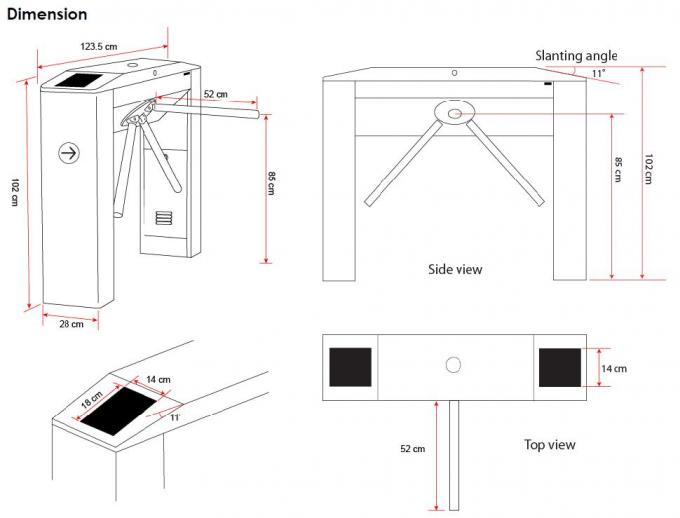 Dimension

123.5 cm

52 cm

102 cm

85 cm

28 cm

Slanting angle

11°

85 cm

102 cm

Side view

14 cm

18 cm

11°

14 cm

52 cm

Top view